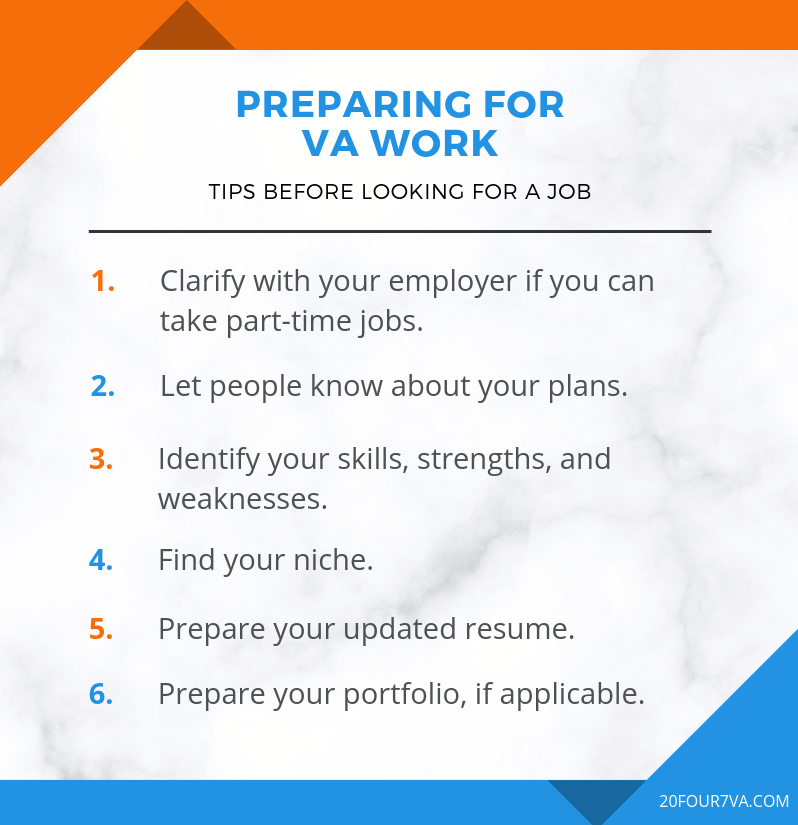 PREPARING FOR VA WORK

TIPS BEFORE LOOKING FOR A JOB

1. Clarify with your employer if you can take part-time jobs.

2. Let people know about your plans.

3. Identify your skills, strengths, and weaknesses.

4. Find your niche.

5. Prepare your updated resume.

6. Prepare your portfolio, if applicable.

20FOUR7VA.COM